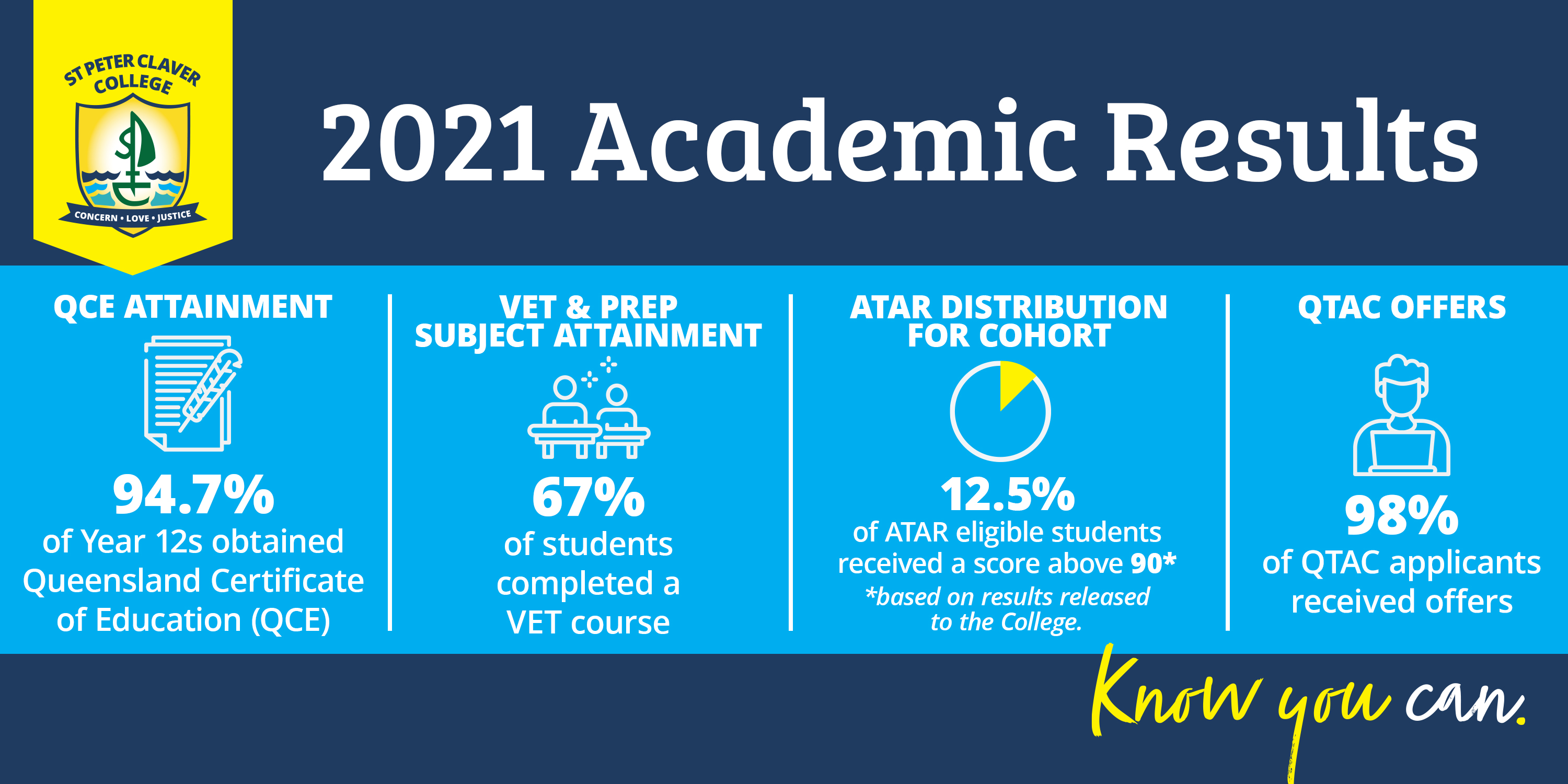 ST PETER CLAVER COLLEGE

CONCERN • LOVE • JUSTICE

2021 Academic Results

QCE ATTAINMENT

94.7%
of Year 12s obtained Queensland Certificate of Education (QCE)

VET & PREP SUBJECT ATTAINMENT

67%
of students completed a VET course

ATAR DISTRIBUTION FOR COHORT

12.5%
of ATAR eligible students received a score above 90*
*based on results released to the College.

QTAC OFFERS

98%
of QTAC applicants received offers

Know you can.